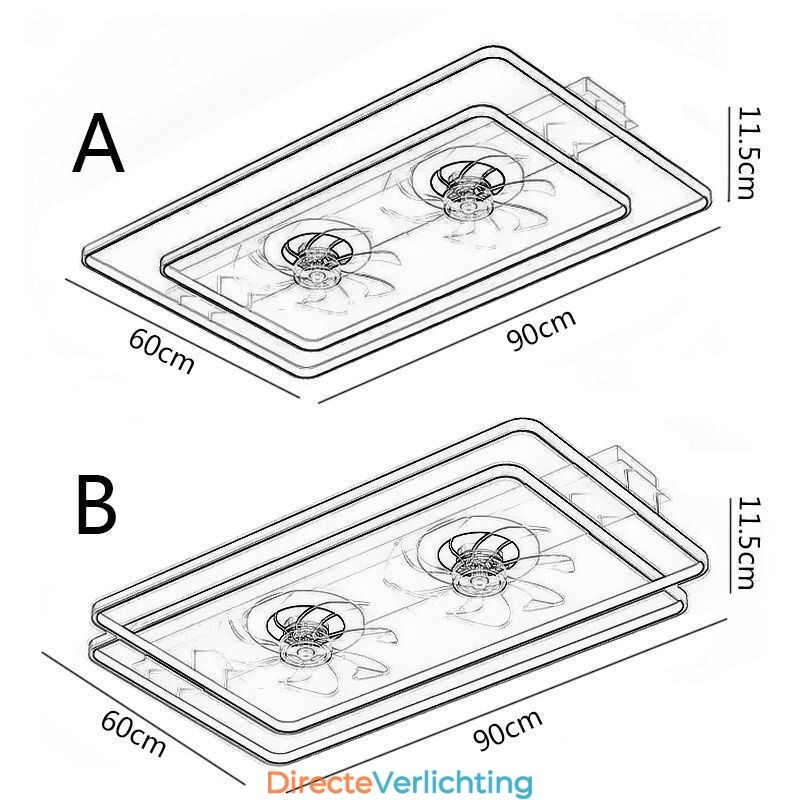 A

11.5cm

60cm

90cm

B

11.5cm

60cm

90cm

DirecteVerlichting